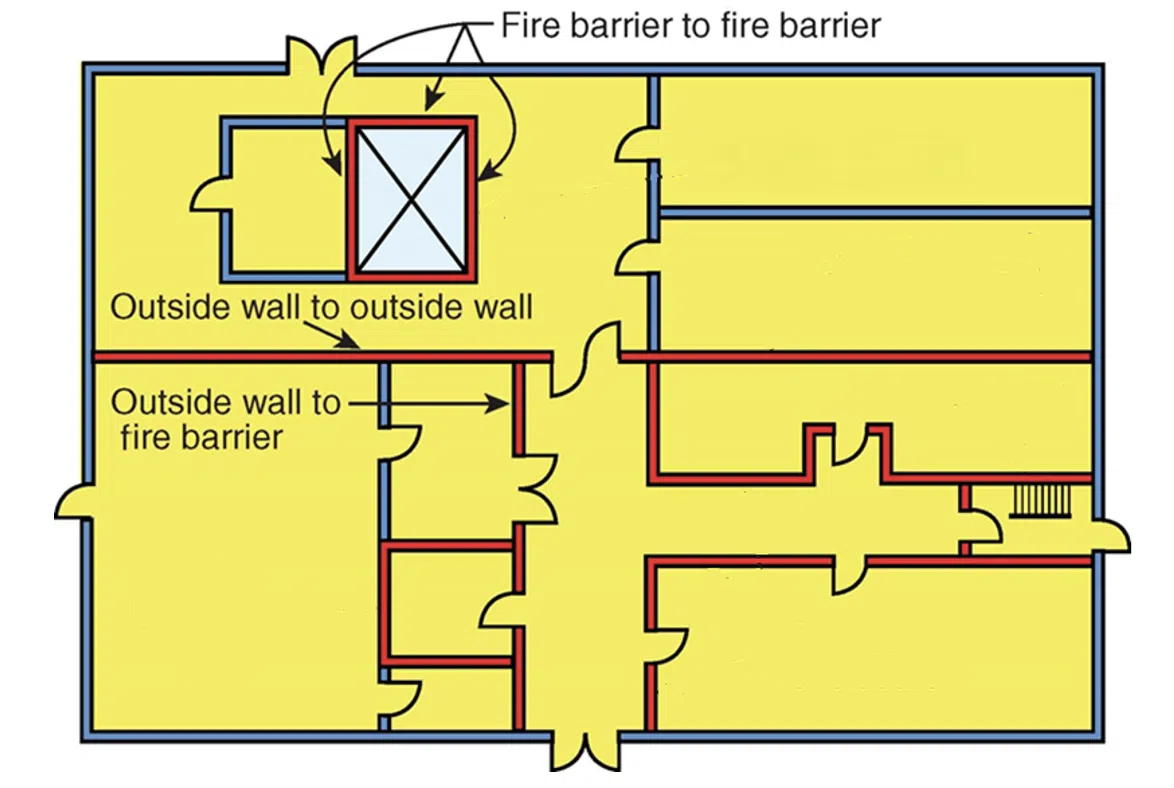 Fire barrier to fire barrier

Outside wall to outside wall

Outside wall to fire barrier